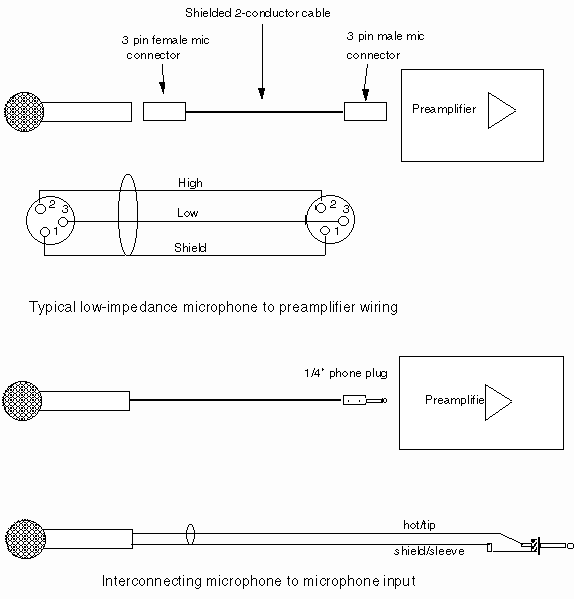 Shielded 2-conductor cable

3 pin female mic connector

3 pin male mic connector

Preamplifier

High

2

3

1

Low

2

3

1

Shield

Typical low-impedance microphone to preamplifier wiring

1/4" phone plug

Preamplifie

hot/tip

shield/sleeve

Interconnecting microphone to microphone input